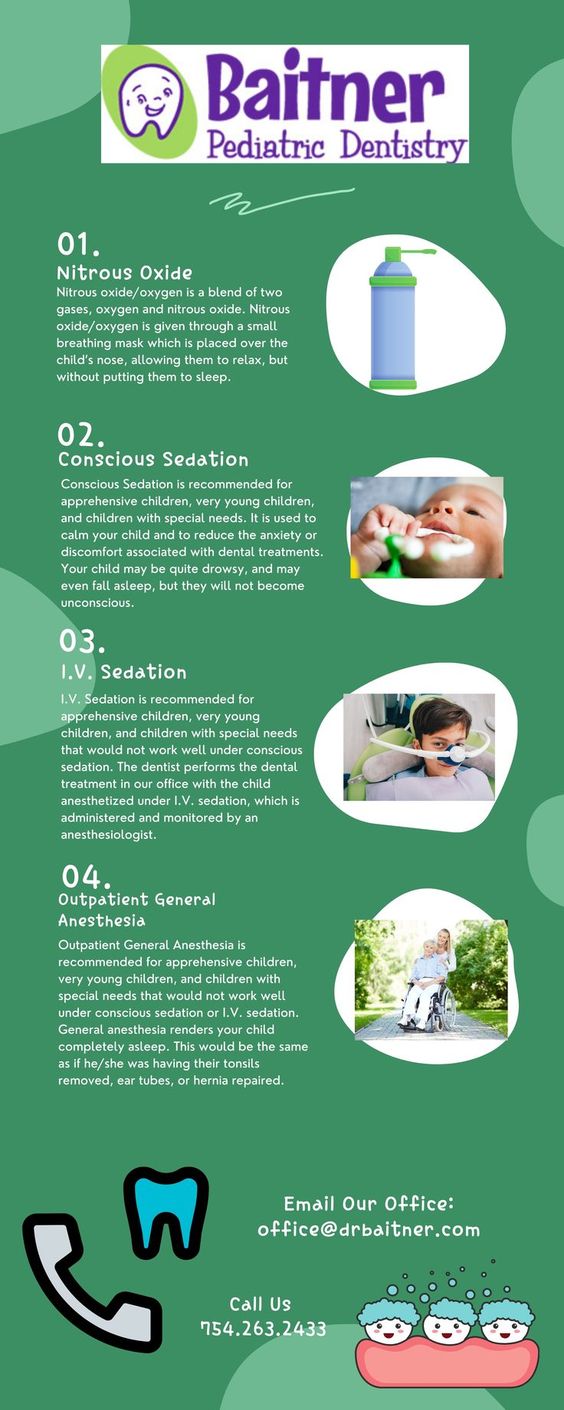 Baitner
Pediatric Dentistry

01.
Nitrous Oxide
Nitrous oxide/oxygen is a blend of two gases, oxygen and nitrous oxide. Nitrous oxide/oxygen is given through a small breathing mask which is placed over the child's nose, allowing them to relax, but without putting them to sleep.

02.
Conscious Sedation
Conscious Sedation is recommended for apprehensive children, very young children, and children with special needs. It is used to calm your child and to reduce the anxiety or discomfort associated with dental treatments. Your child may be quite drowsy, and may even fall asleep, but they will not become unconscious.

03.
I.V. Sedation
I.V. Sedation is recommended for apprehensive children, very young children, and children with special needs that would not work well under conscious sedation. The dentist performs the dental treatment in our office with the child anesthetized under I.V. sedation, which is administered and monitored by an anesthesiologist.

04.
Outpatient General Anesthesia
Outpatient General Anesthesia is recommended for apprehensive children, very young children, and children with special needs that would not work well under conscious sedation or I.V. sedation. General anesthesia renders your child completely asleep. This would be the same as if he/she was having their tonsils removed, ear tubes, or hernia repaired.

Email Our Office:
office@drbaitner.com

Call Us
754.263.2433